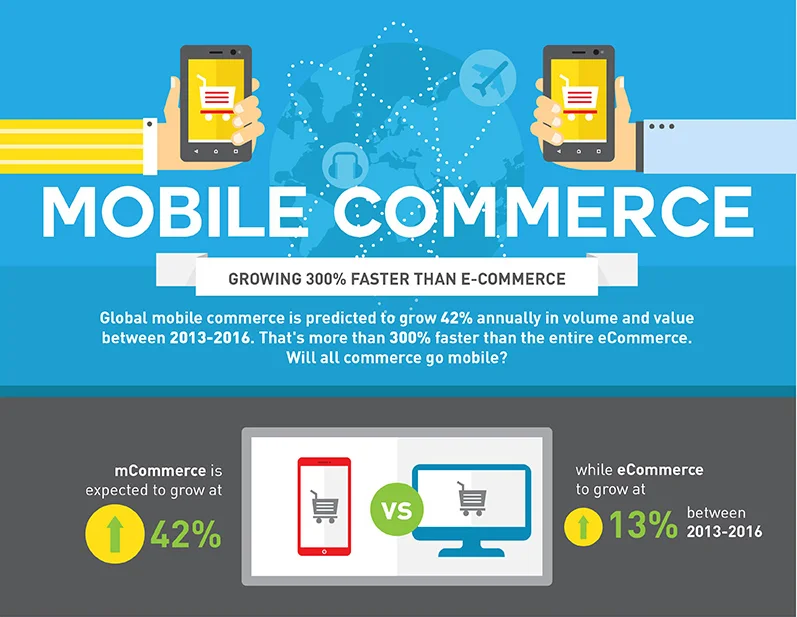 MOBILE COMMERCE

GROWING 300% FASTER THAN E-COMMERCE

Global mobile commerce is predicted to grow 42% annually in volume and value between 2013-2016. That's more than 300% faster than the entire eCommerce. Will all commerce go mobile?

mCommerce is expected to grow at

42%

VS

while eCommerce to grow at

13% between 2013-2016